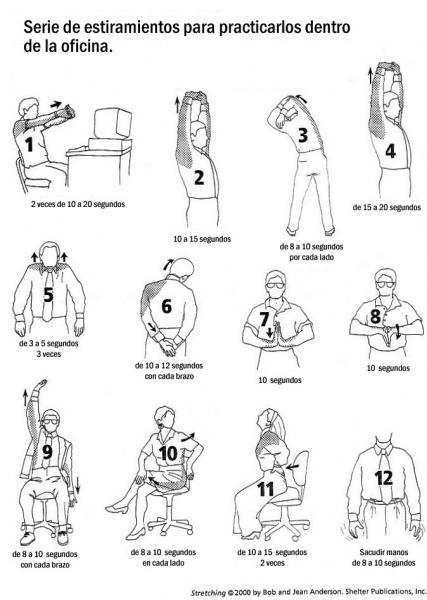 Serie de estiramientos para practicarlos dentro de la oficina.

1

2 veces de 10 a 20 segundos

2

10 a 15 segundos

3

de 8 a 10 segundos por cada lado

4

de 15 a 20 segundos

5

de 3 a 5 segundos
3 veces

6

de 10 a 12 segundos con cada brazo

7

10 segundos

8

10 segundos

9

de 8 a 10 segundos con cada brazo

10

de 8 a 10 segundos en cada lado

11

de 10 a 15 segundos
2 veces

12

Sacudir manos de 8 a 10 segundos

Stretching © 2000 by Bob and Jean Anderson. Shelter Publications, Inc.